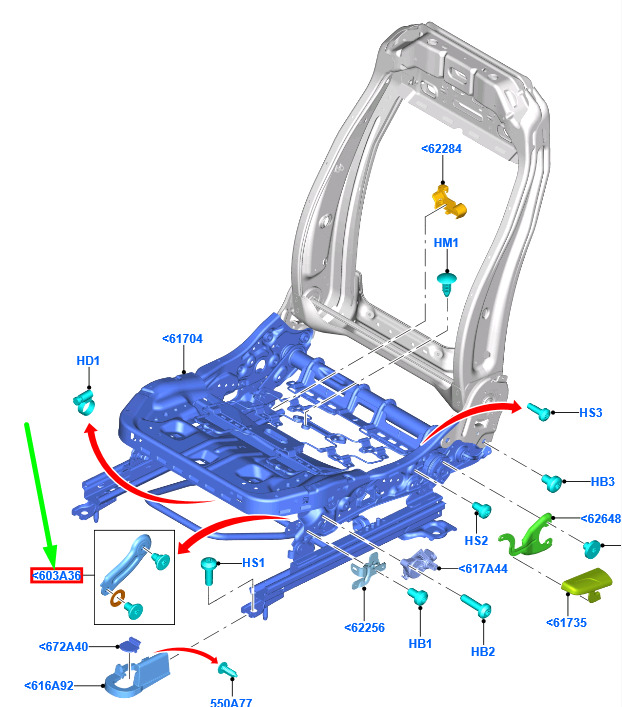 <62284
HM1
<61704
HD1
HS3
HB3
<62648
HS2
<603A36
HS1
<617A44
<62256
HB1
HB2
<61735
<672A40
<616A92
550A77