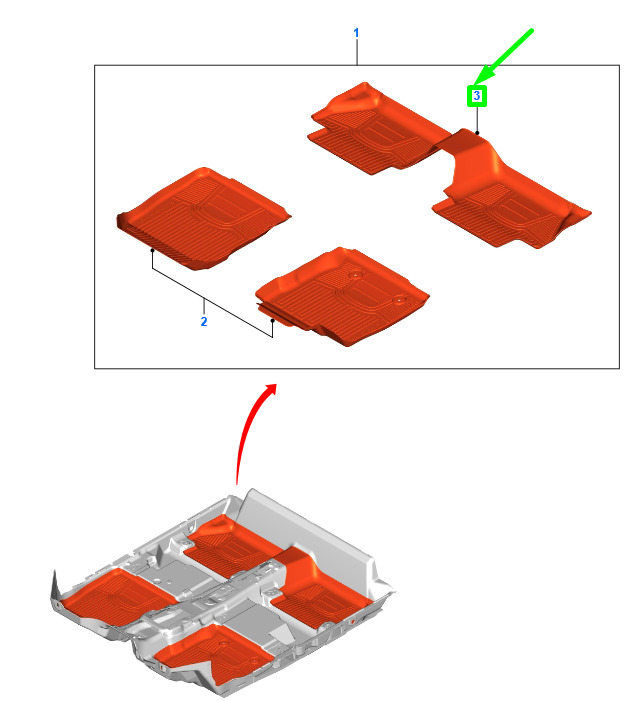 1

3

2