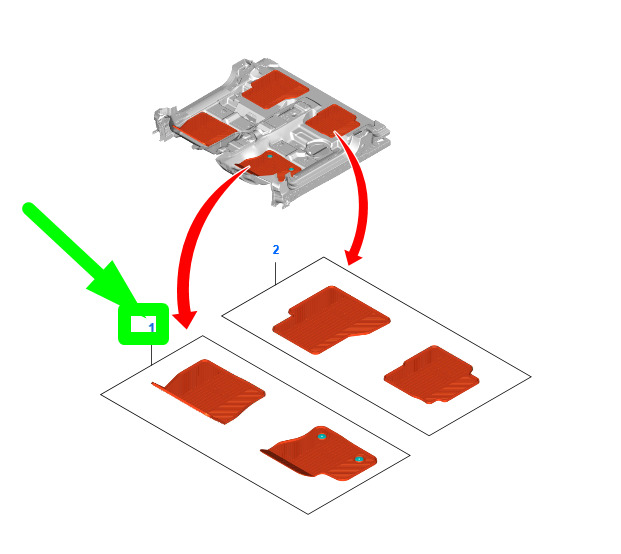 2

1