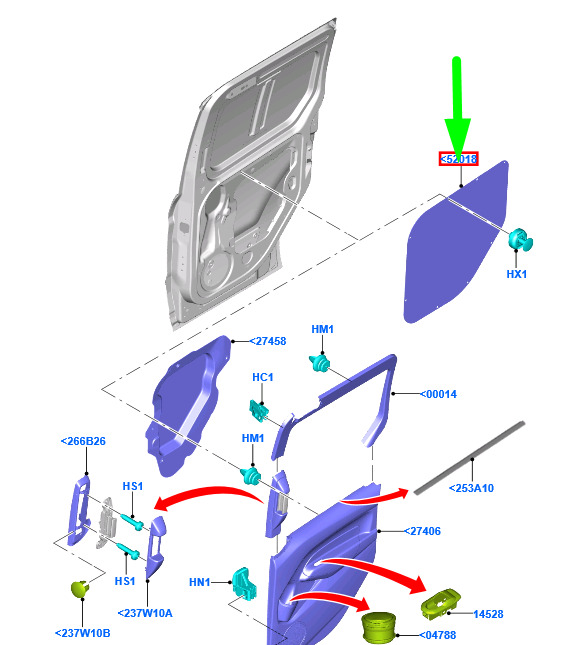 <52018
HX1
<27458
HM1
HC1
<00014
<266B26
HM1
HS1
<253A10
<27406
HS1
HN1
<237W10A
14528
<237W10B
<04788