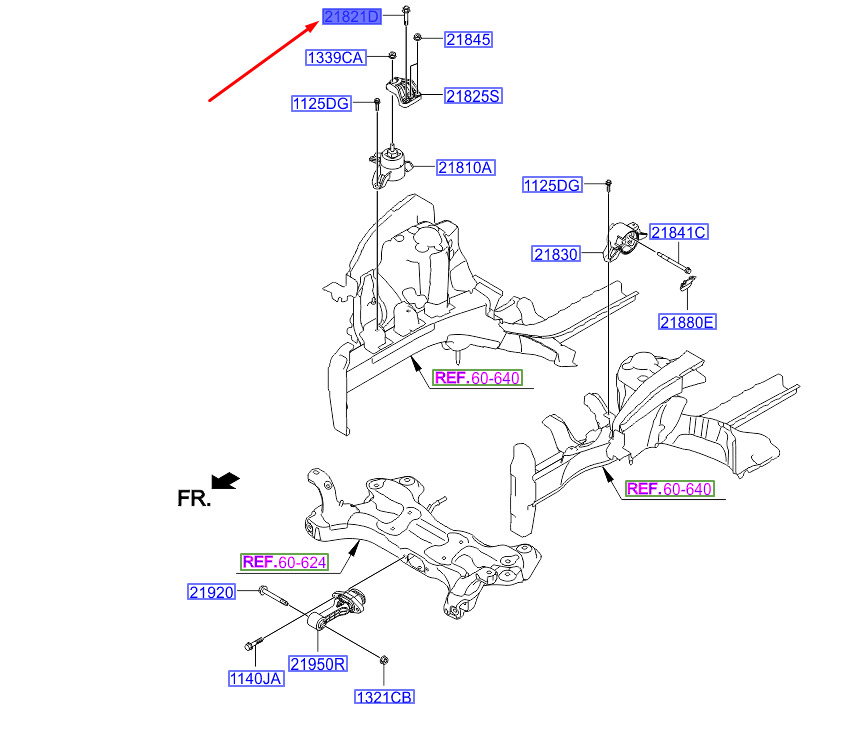 21821D
21845
1339CA
21825S
1125DG
21810A
1125DG
21841C
21830
21880E
REF.60-640
REF.60-640
FR.
REF.60-624
21920
1140JA
21950R
1321CB