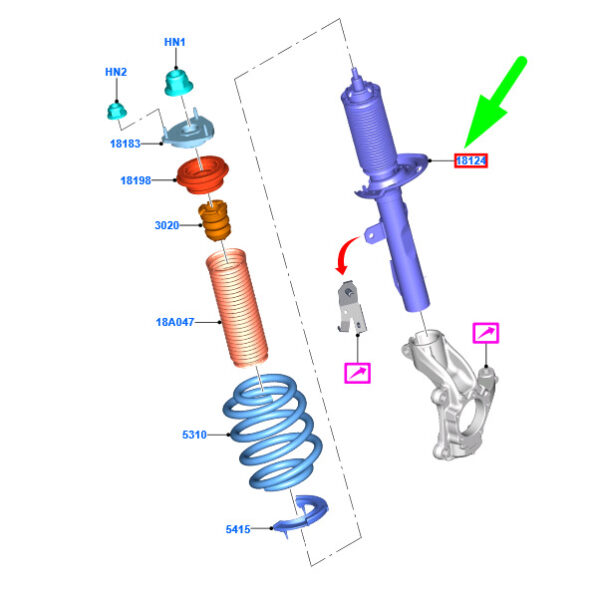 HN1
HN2
18183
18198
3020
18A047
5310
5415
18124