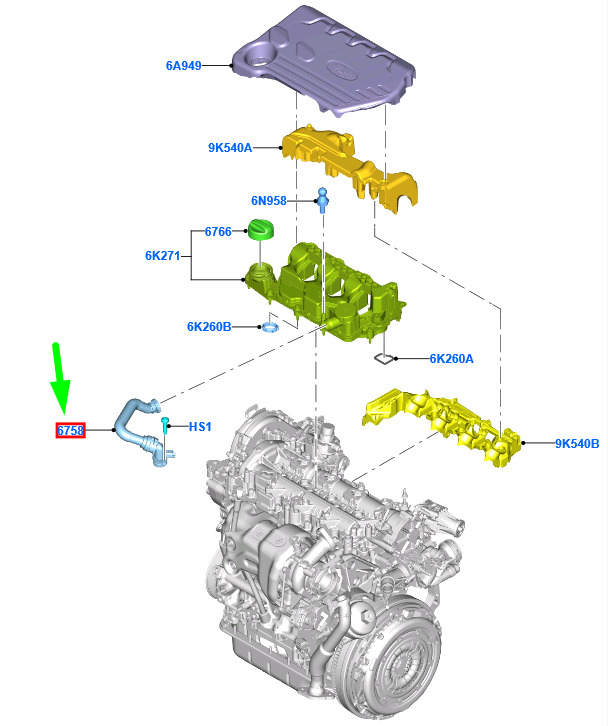 6A949

9K540A

6N958

6766

6K271

6K260B

6K260A

6758

HS1

9K540B