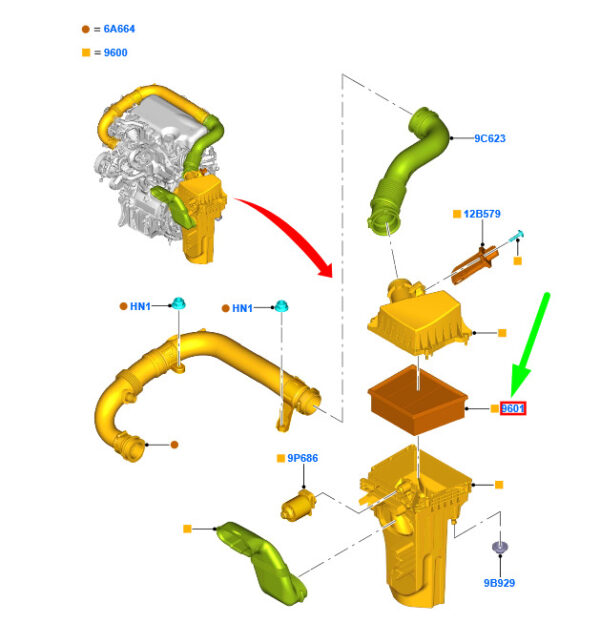 = 6A664
= 9600
9C623
12B579
HN1
HN1
9601
9P686
9B929