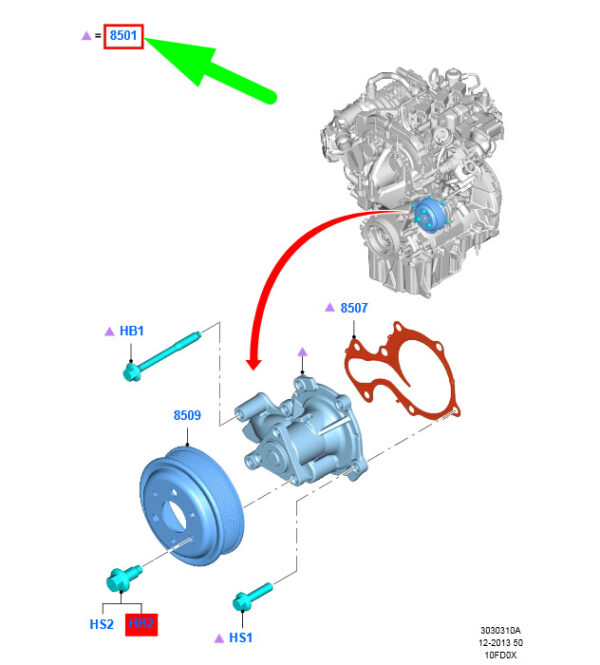 ▲ = 8501

▲ 8507

▲ HB1

▲

8509

HS2 HB2

▲ HS1

3030310A
12-2013 50
10FD0X