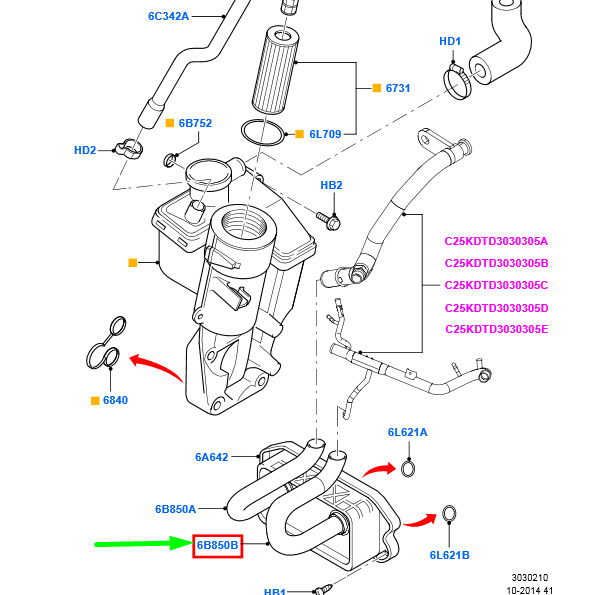 6C342A

HD1

6731

6B752

6L709

HD2

HB2

C25KDTD3030305A

C25KDTD3030305B

C25KDTD3030305C

C25KDTD3030305D

C25KDTD3030305E

6840

6L621A

6A642

6B850A

6B850B

6L621B

HB1

3030210

10-2014 41