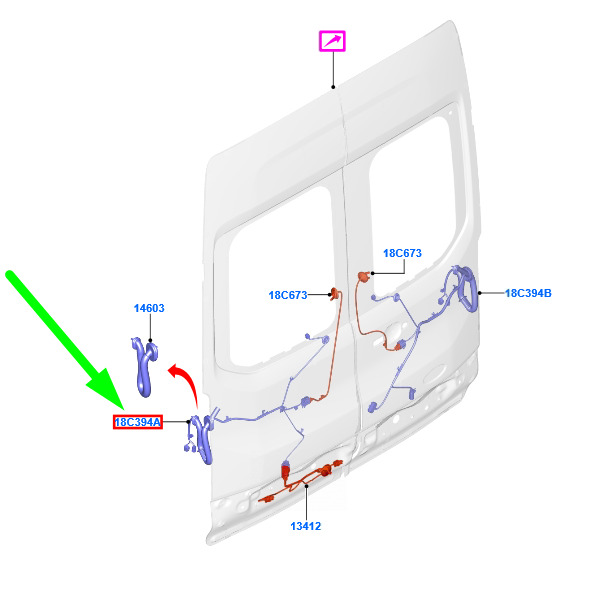 18C673
18C673
18C394B
14603
18C394A
13412