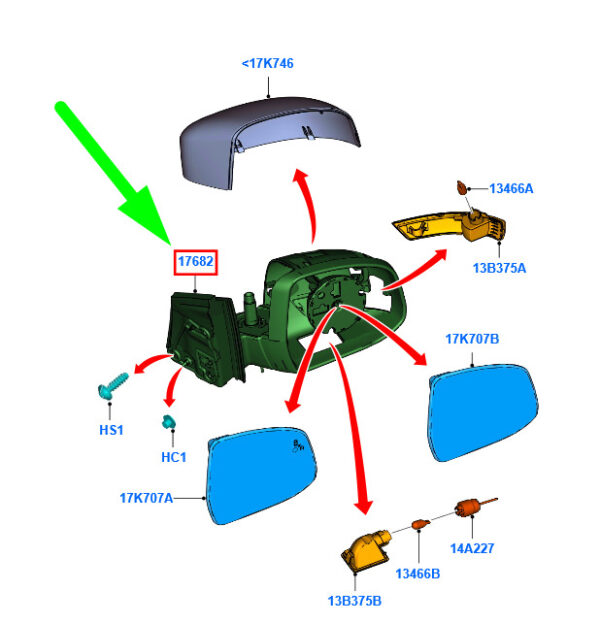 <17K746

13466A

13B375A

17682

17K707B

HS1

HC1

17K707A

14A227

13466B

13B375B