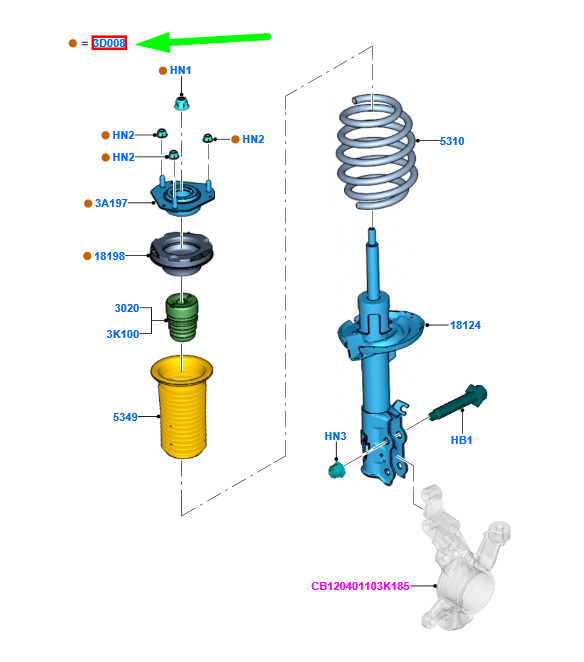 ● = 3D008

● HN1

● HN2

● HN2

● HN2

● 3A197

● 18198

3020

3K100

5349

5310

18124

HN3

HB1

CB120401103K185