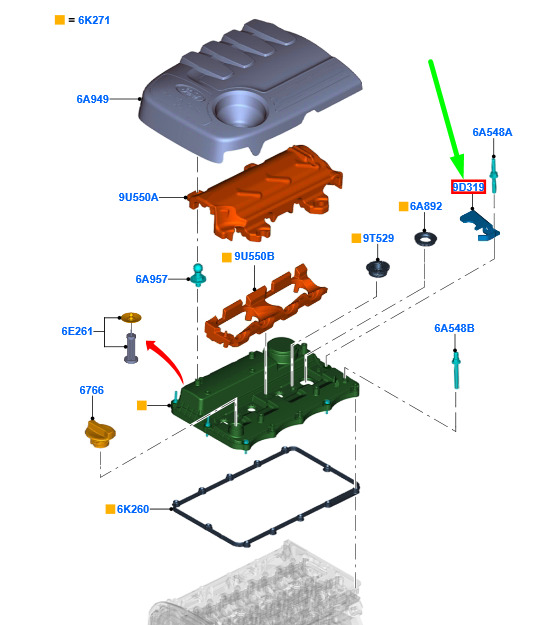 = 6K271

6A949

6A548A

9D319

9U550A

6A892

9T529

9U550B

6A957

6E261

6A548B

6766

6K260