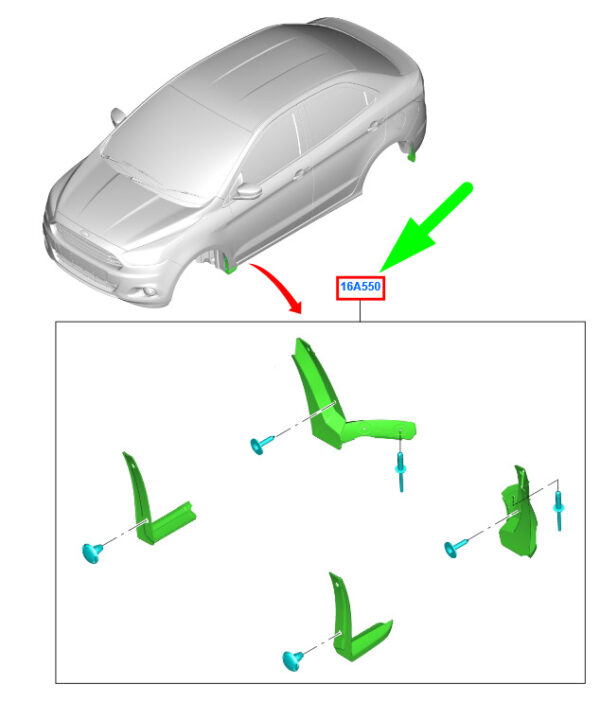 16A550