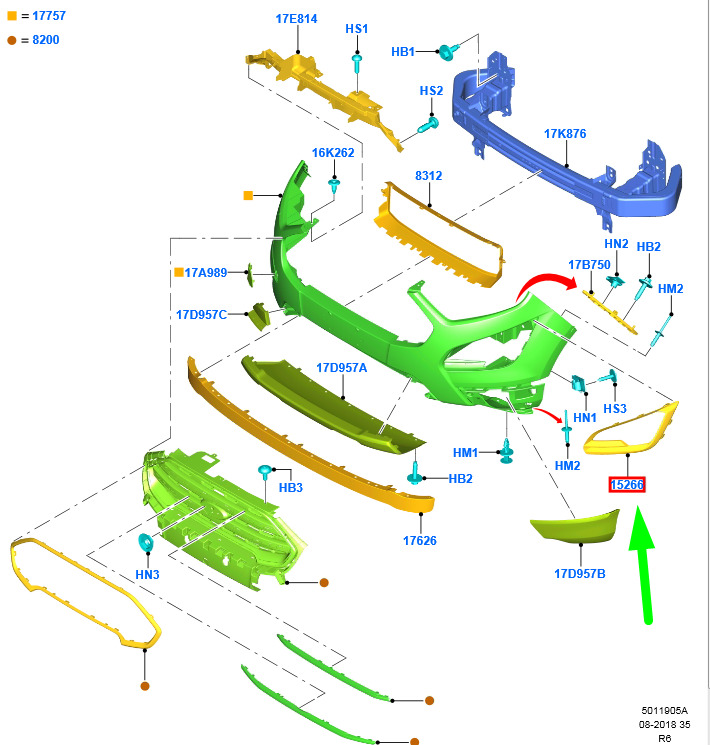 = 17757
= 8200

17E814
HS1
HB1
HS2
17K876
16K262
8312
HN2
HB2
17B750
HM2
17A989
17D957C
17D957A
HS3
HN1
HM1
HM2
HB2
15266
HB3
17626
HN3
17D957B

5011905A
08-2018 35
R6