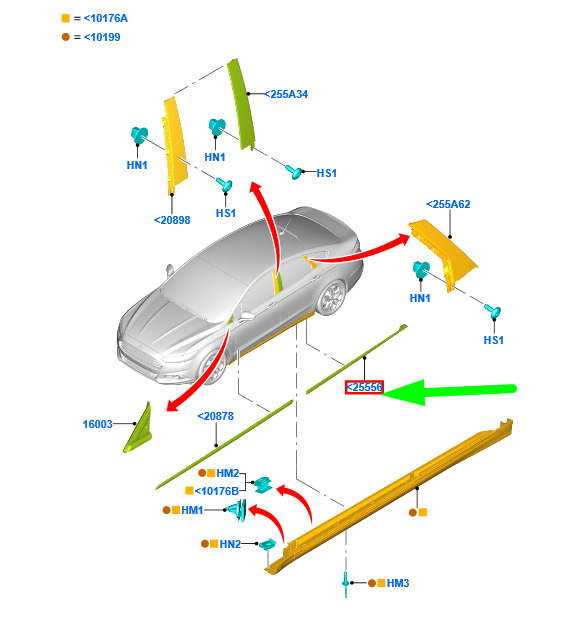 = <10176A
= <10199

<255A34
HN1
HN1
HS1
HS1
<20898
<255A62
HN1
HS1
<25556
16003
<20878
HM2
<10176B
HM1
HN2
HM3