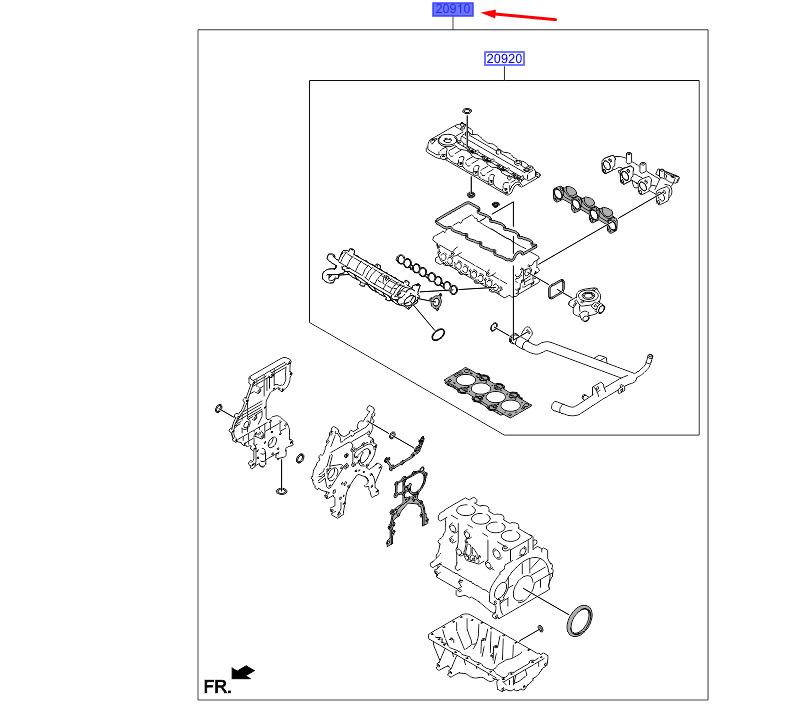 20910

20920

FR.