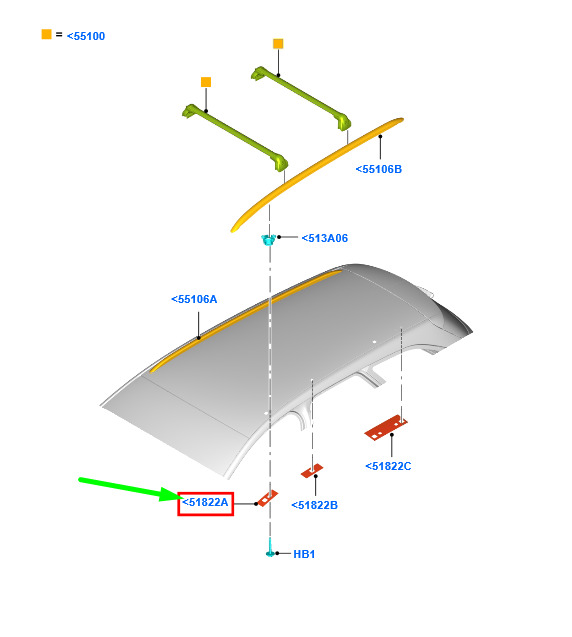 = <55100

<55106B

<513A06

<55106A

<51822C

<51822A

<51822B

HB1