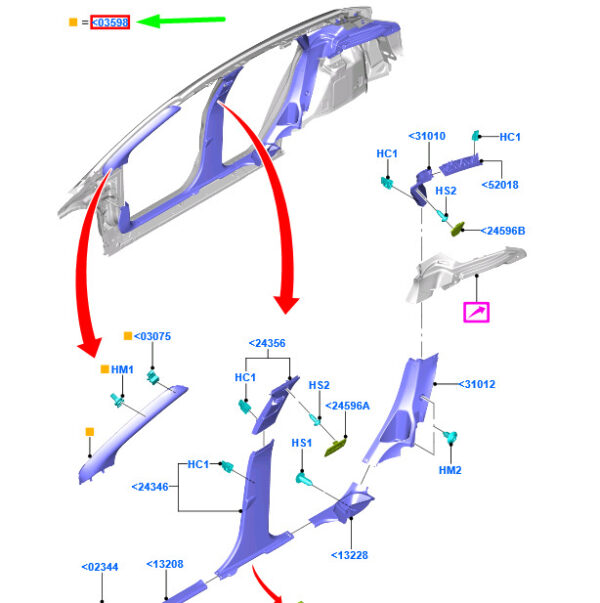 = <03598

<31010
HC1
HC1
<52018
HS2
<24596B

<03075
HM1
<24356
HC1
HS2
<24596A
<31012
HS1
HM2
HC1
<24346
<13228
<02344
<13208