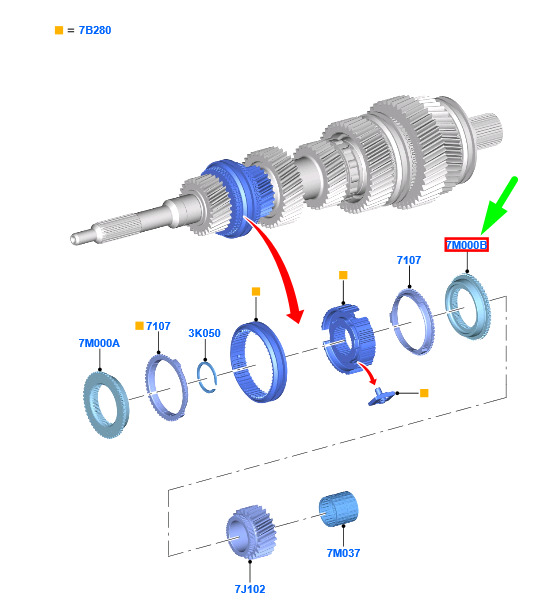 ■ = 7B280

7M000B

7107

■

■

■ 7107

3K050

7M000A

■

7M037

7J102