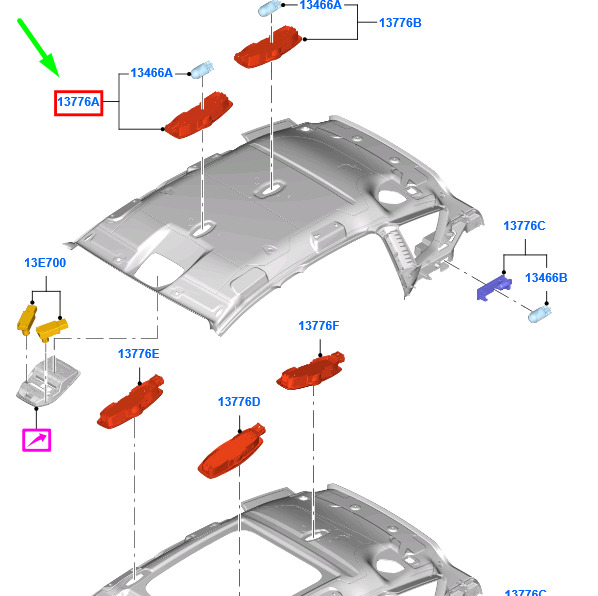 13466A
13776B
13466A
13776A
13776C
13466B
13E700
13776F
13776E
13776D
13776C