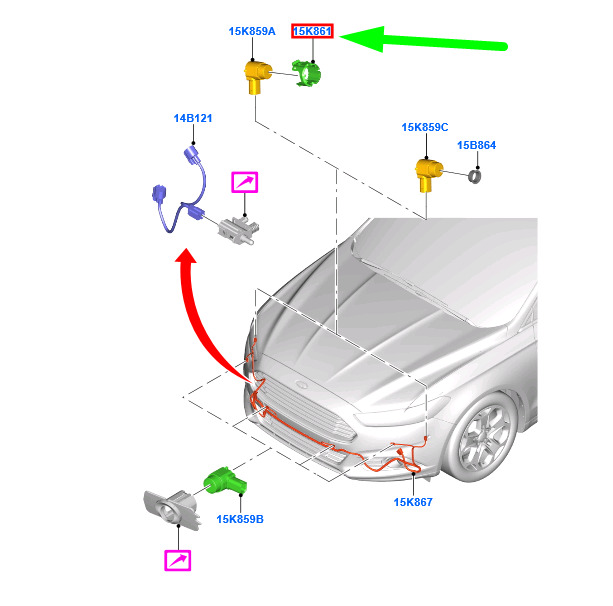 15K859A
15K861
14B121
15K859C
15B864
15K867
15K859B