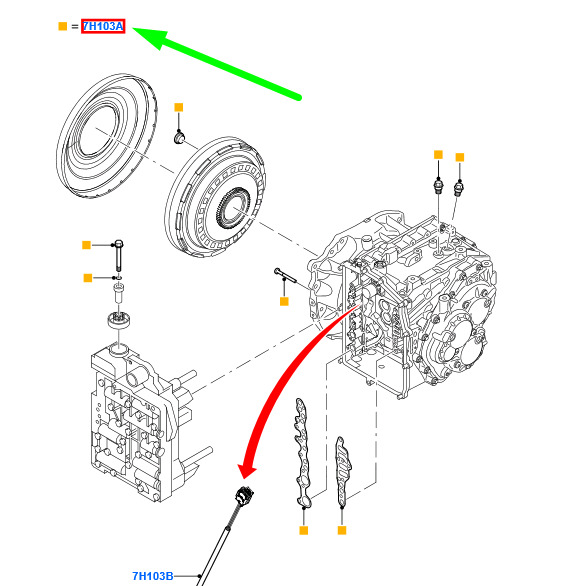 = 7H103A

7H103B