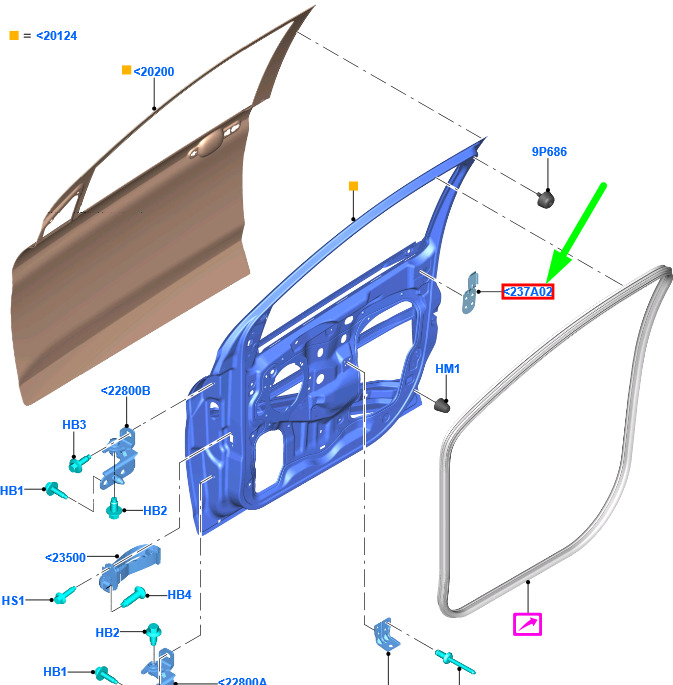 = <20124

<20200

9P686

<237A02

HM1

<22800B

HB3

HB1

HB2

<23500

HS1

HB4

HB2

HB1

<22800A