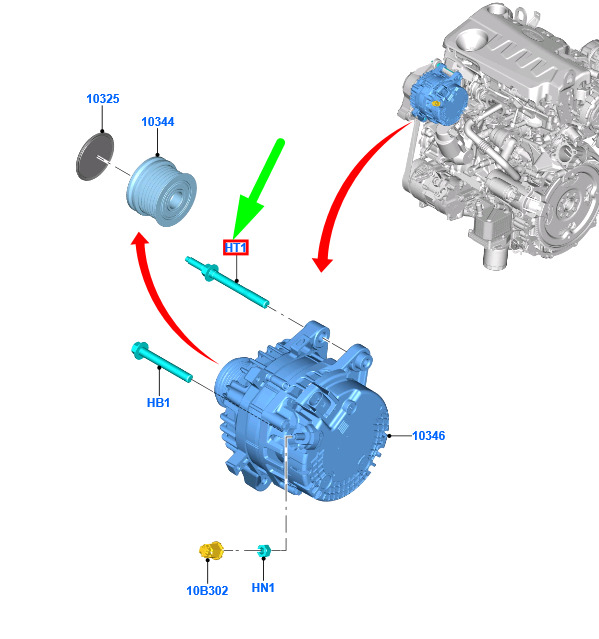 10325
10344
HT1
HB1
10346
10B302
HN1