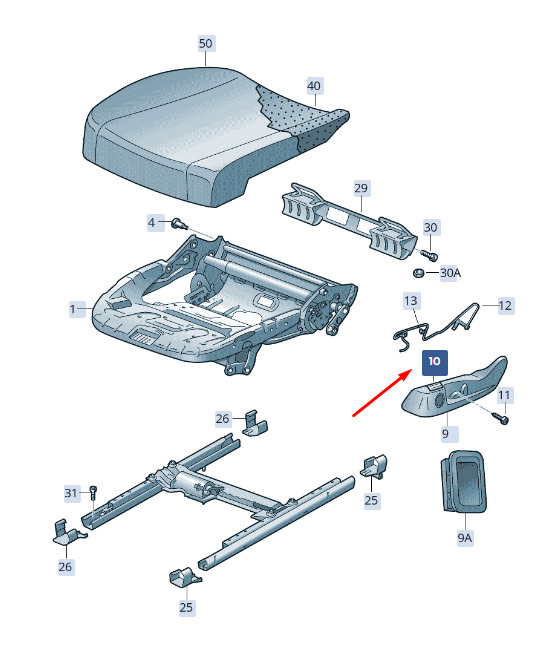 50
40
29
4
30
30A
1
13
12
10
11
9
26
25
31
9A
26
25