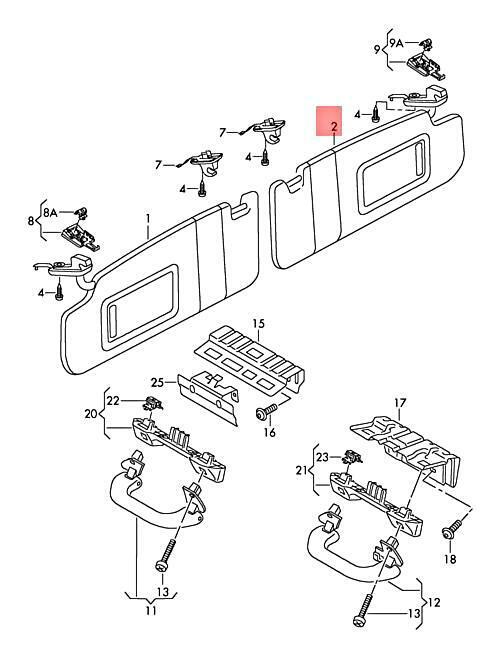 9A
9
2
4
7
4
7
4
8A
8
1
4
15
25
22
20
16
17
23
21
18
13
11
12
13