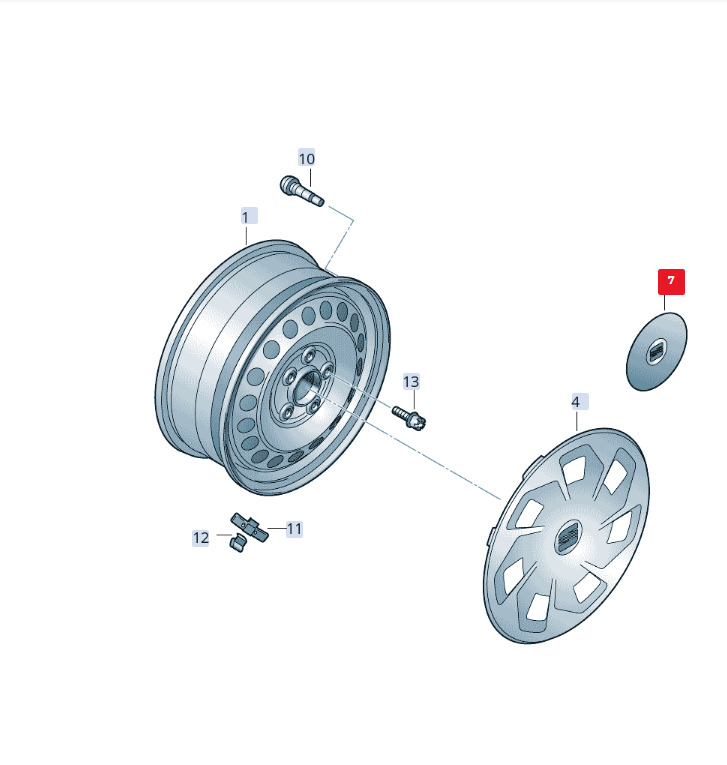 10
1
7
13
4
12
11