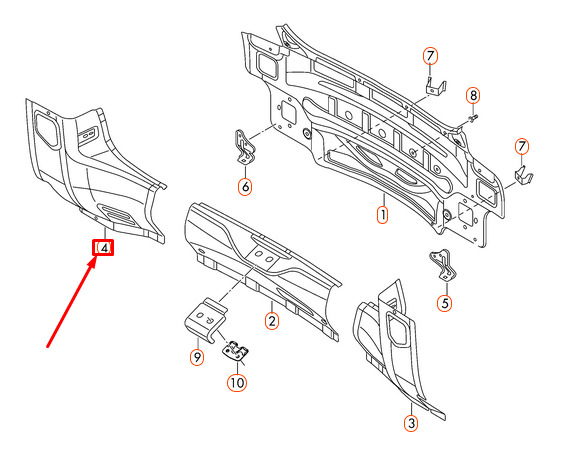 7
8
7
6
1
4
5
2
9
10
3