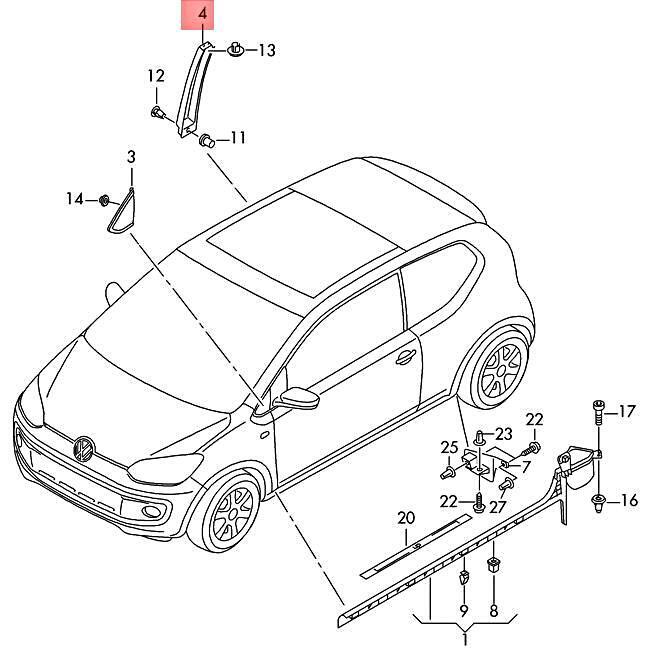 4
13
12
11
3
14
17
22
23
25
7
22
27
16
20
9
8
1