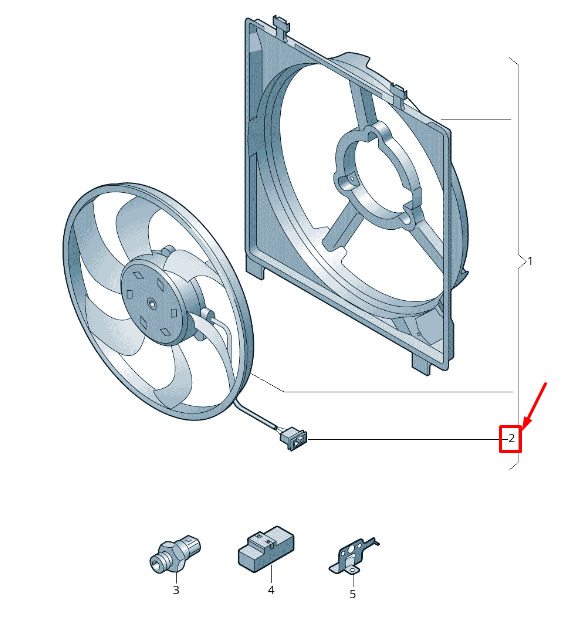 1
2
3
4
5