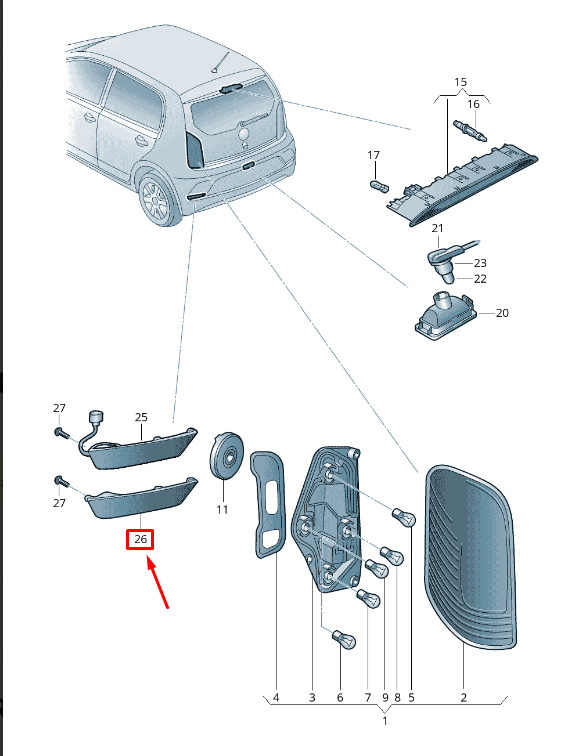 15
16
17
21
23
22
20
27
25
27
26
11
4
3
6
7
9
8
5
2
1