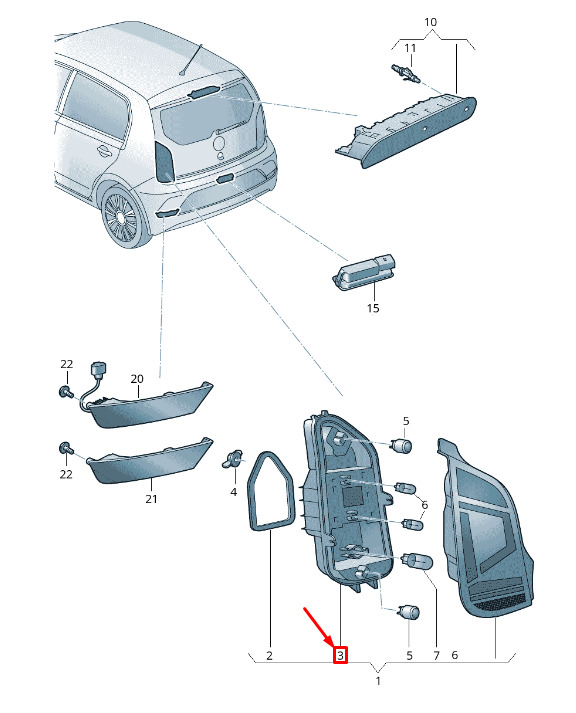 10
11
15
22
20
22
21
4
5
6
2
3
5
7
6
1