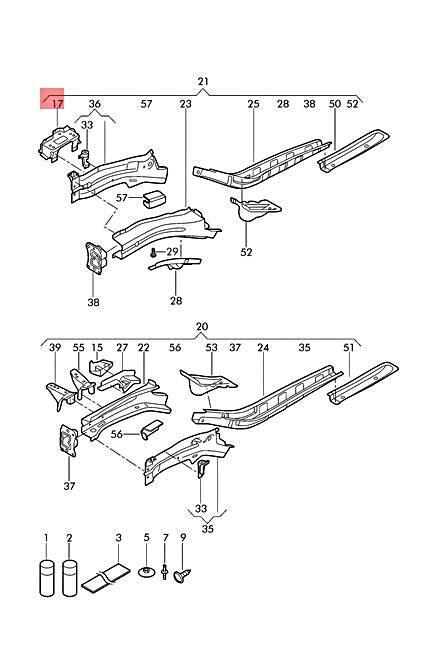 21
17
36
57
23
25
28
38
50
52
33
57
29
52
38
28
20
39
55
15
27
22
56
53
37
24
35
51
56
37
33
35
1
2
3
5
7
9