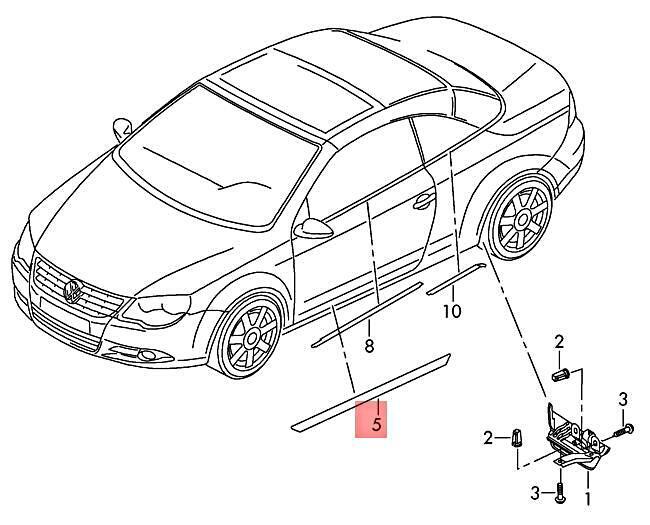 10
8
5
2
3
2
3
1