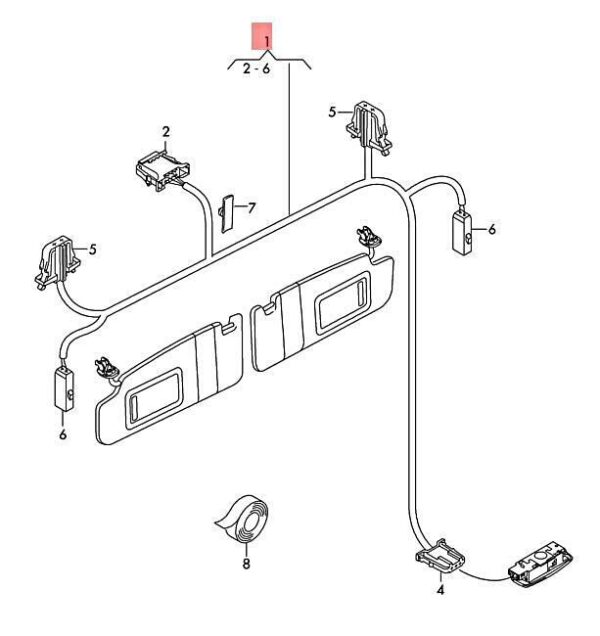 1
2 - 6
5
2
7
6
5
6
8
4