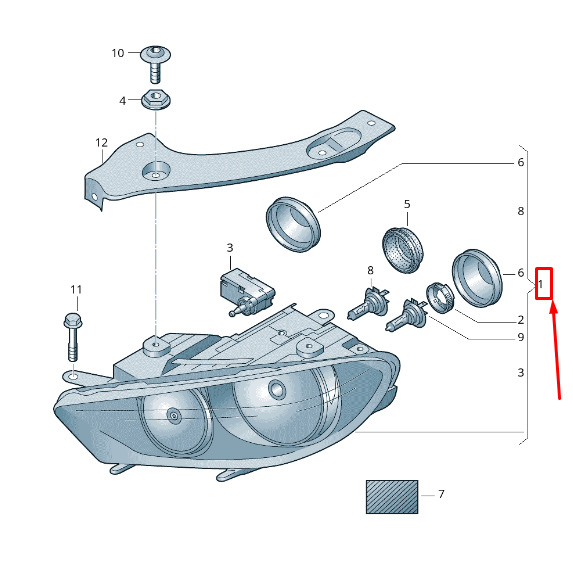 10
4
12
6
8
5
3
8
6
1
11
2
9
3
7