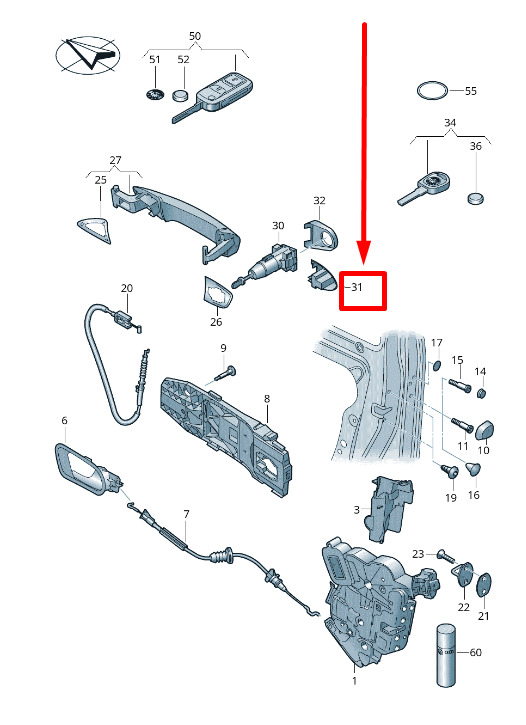 50
51
52
55
34
36
27
25
32
30
31
26
20
9
8
17
15
14
11
10
19
16
6
7
3
23
22
21
60
1