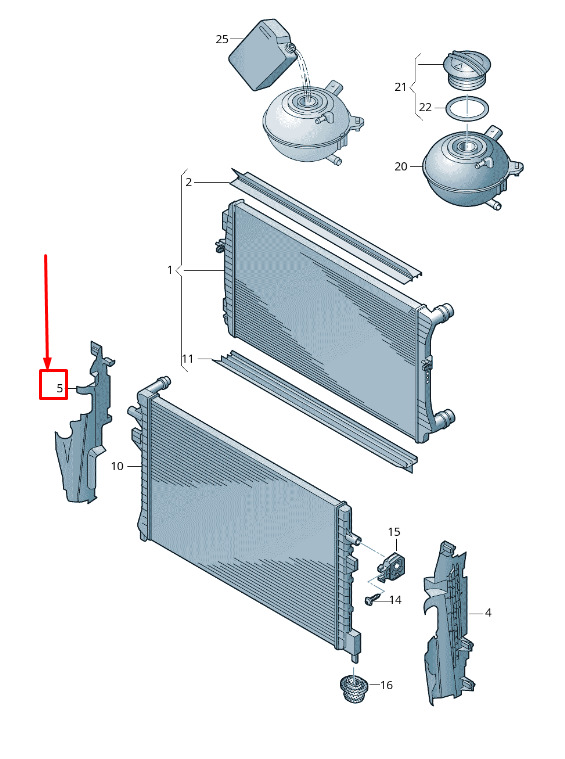 25
21
22
20
2
1
11
5
10
15
14
4
16