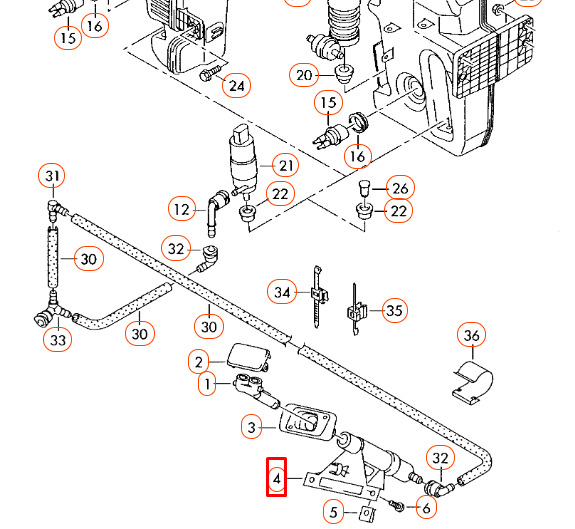 15
16
24
20
15
16
21
22
26
22
12
31
32
30
30
30
33
34
35
36
2
1
3
32
4
5
6