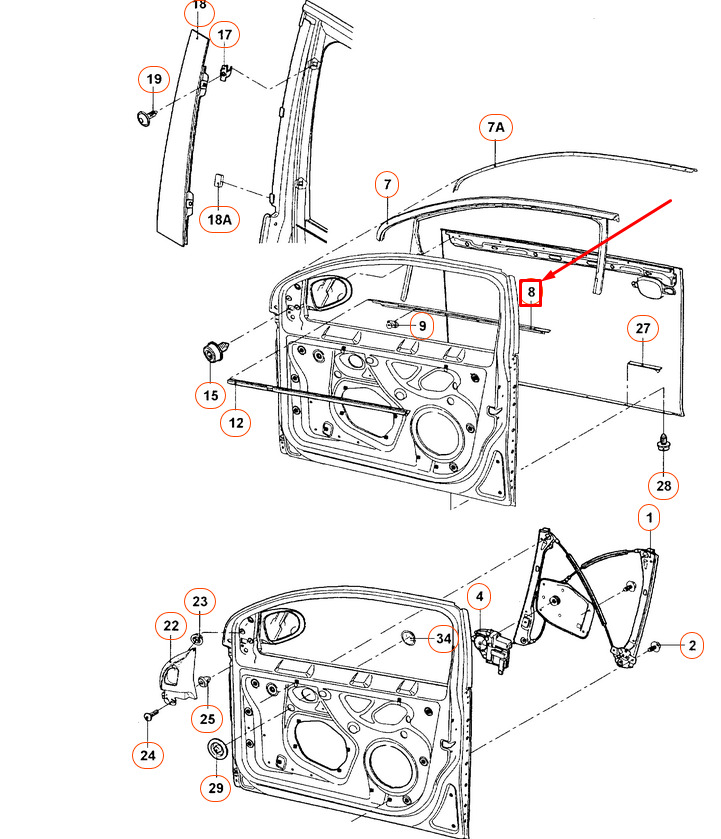 18
17
19
18A
7A
7
8
9
27
15
12
28
1
4
34
2
23
22
25
24
29