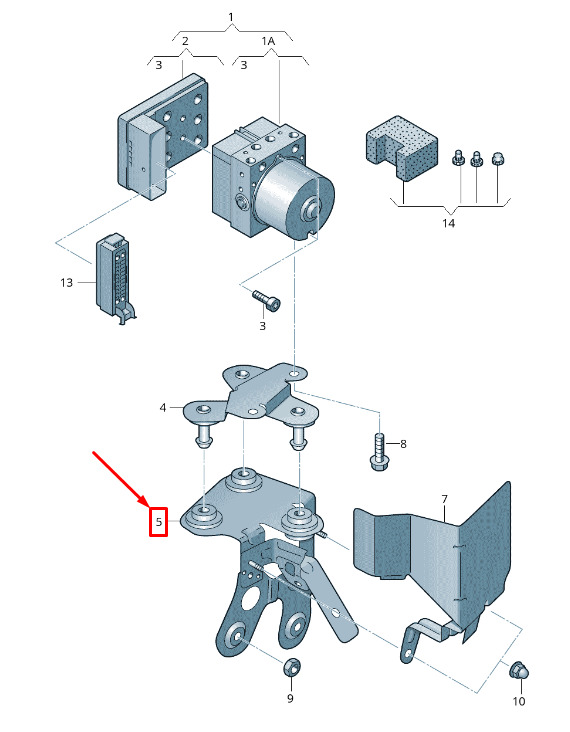 1
2
1A
3
3
14
13
3
4
8
5
7
9
10