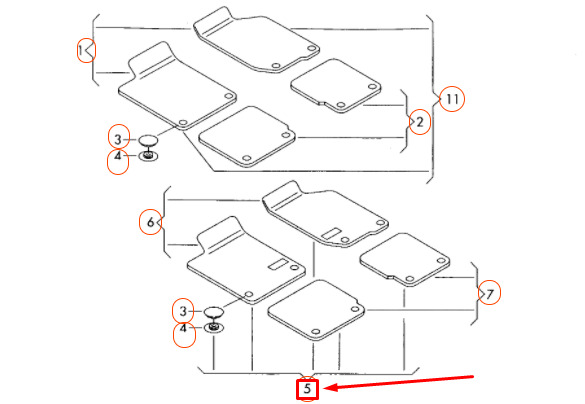 1
11
2
3
4
6
7
3
4
5