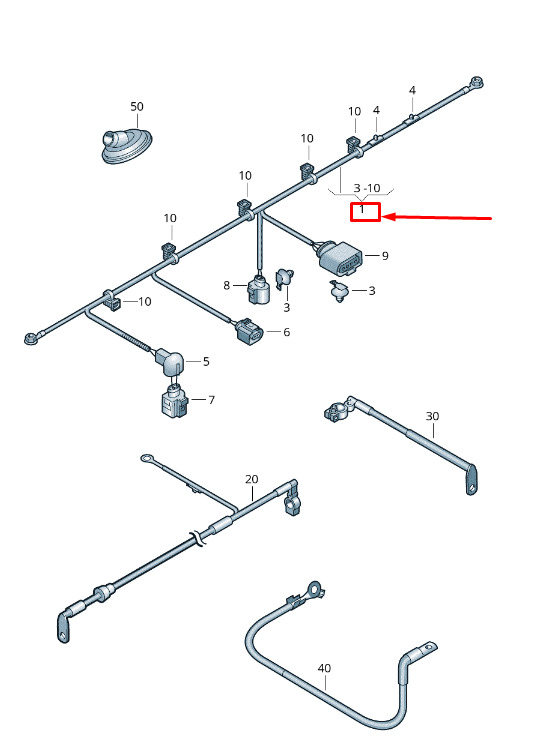 50
4
10
4
10
10
3 -10
1
10
9
8
3
3
10
6
5
7
30
20
40