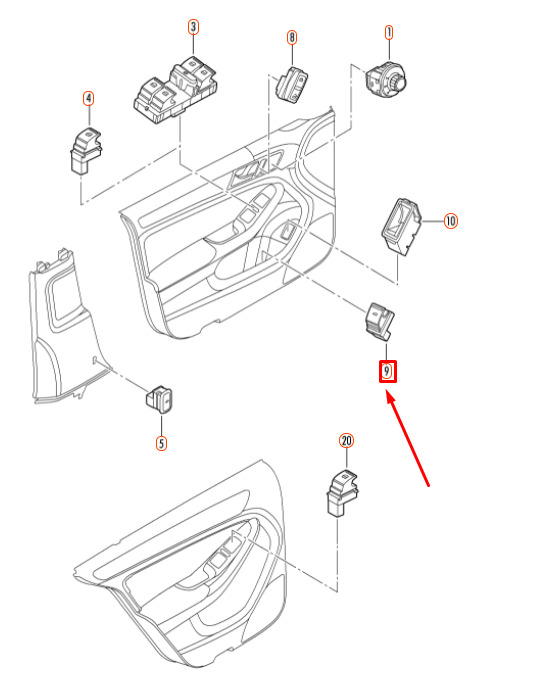 3
8
1
4
10
9
5
20