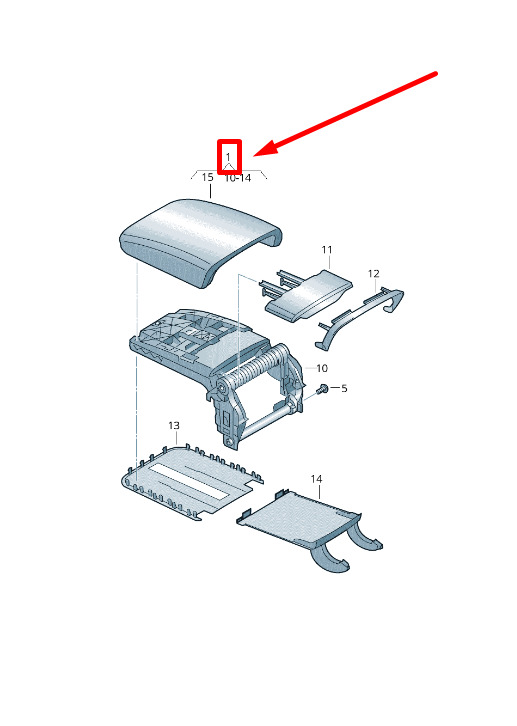 1
15
10-14
11
12
10
5
13
14