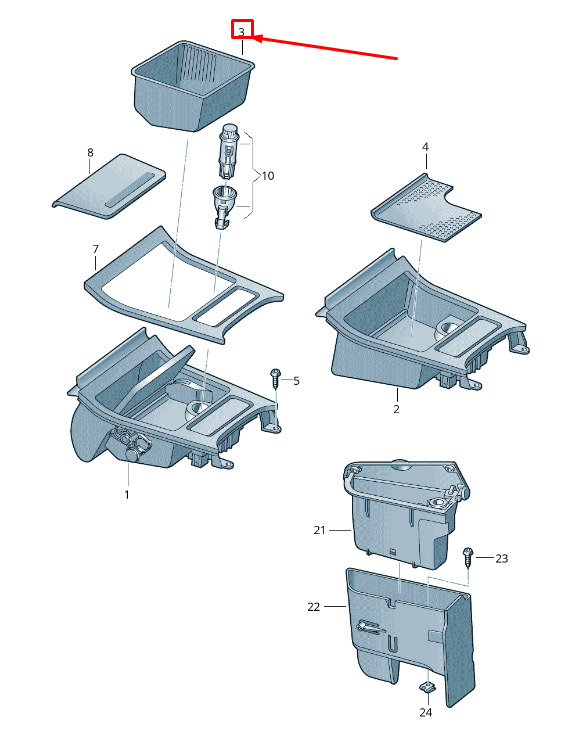 3
8
10
4
7
5
2
1
21
23
22
24