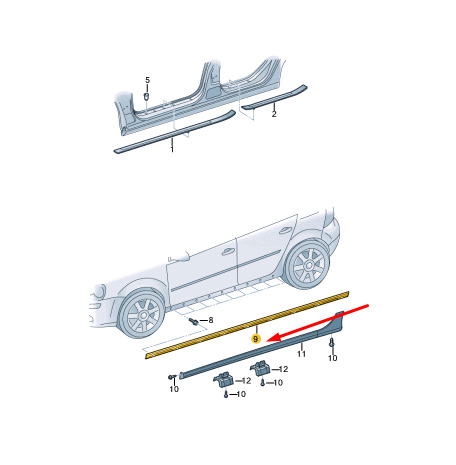 5
2
1
8
9
11
10
12
12
10
10
10