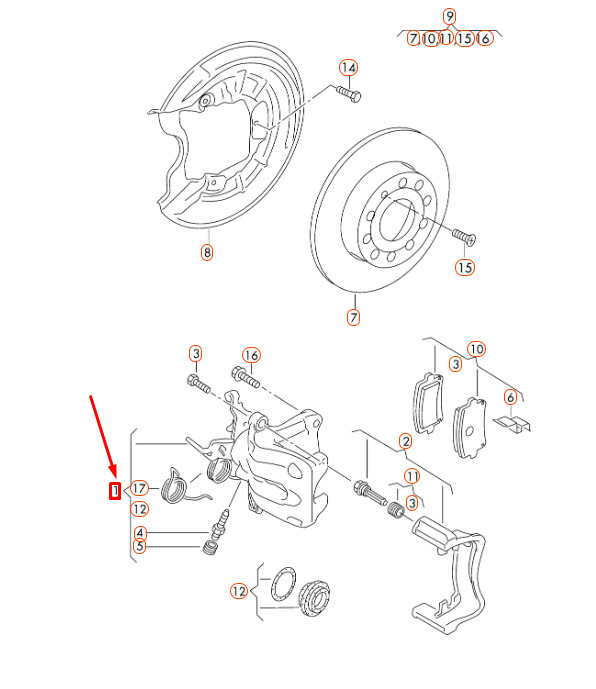 9
7 10 11 15 16
14
8
15
7
3
16
10
3
6
2
11
3
1
17
12
4
5
12